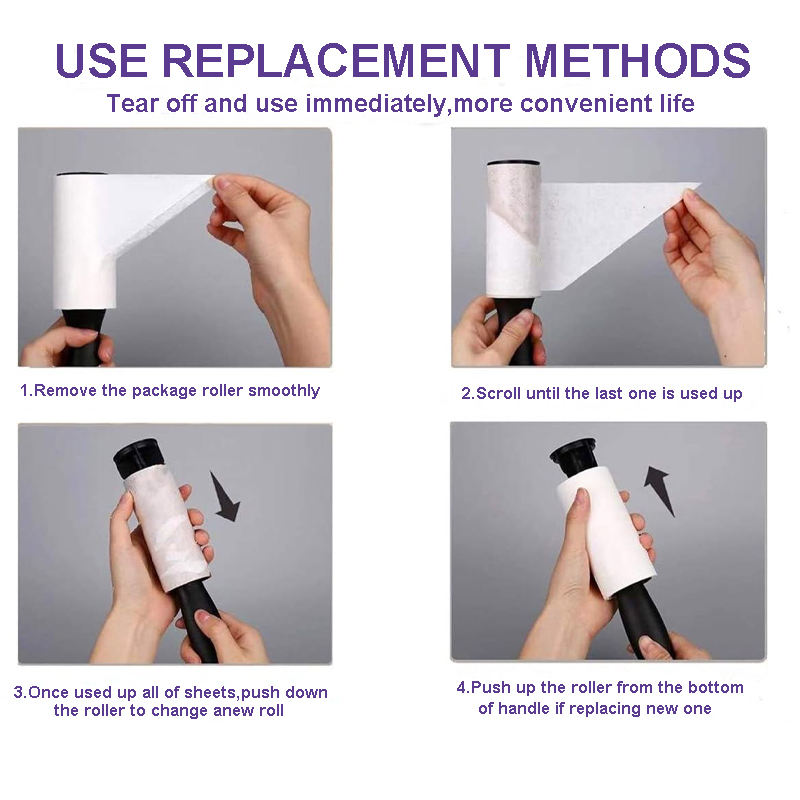 USE REPLACEMENT METHODS

Tear off and use immediately,more convenient life

1.Remove the package roller smoothly

2.Scroll until the last one is used up

3.Once used up all of sheets,push down the roller to change anew roll

4.Push up the roller from the bottom of handle if replacing new one